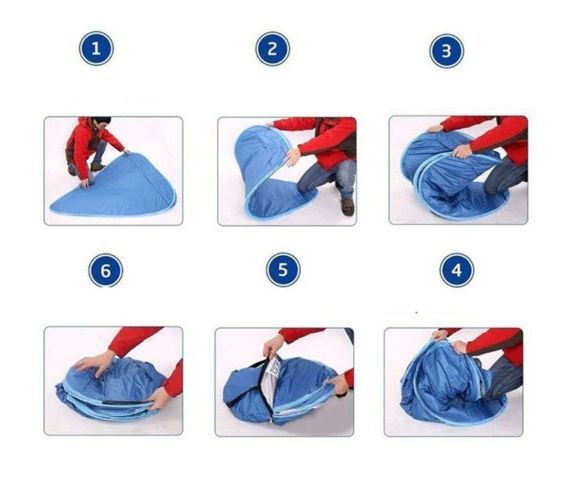 1

2

3

6

5

4