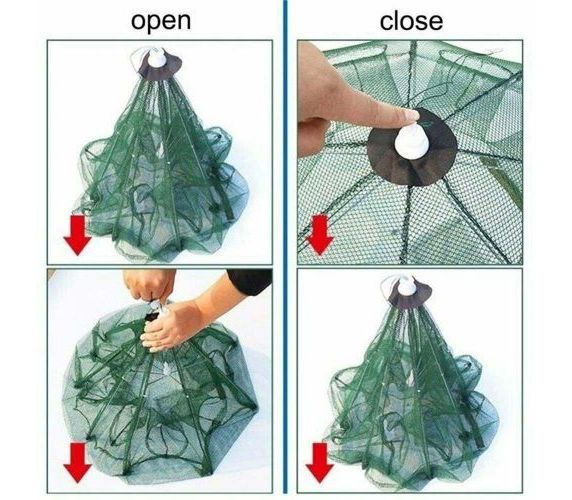 open

close