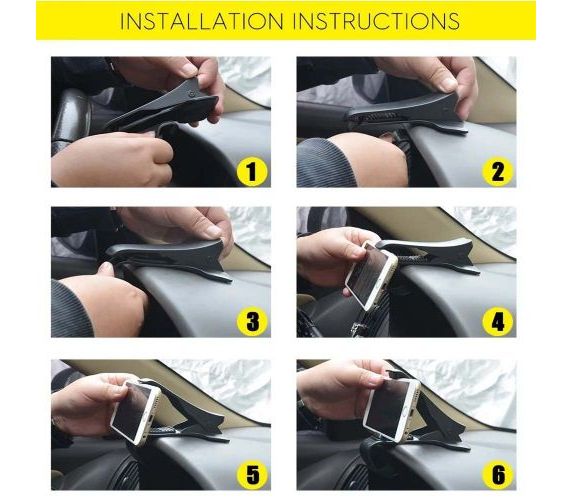 INSTALLATION INSTRUCTIONS

1

2

3

4

5

6